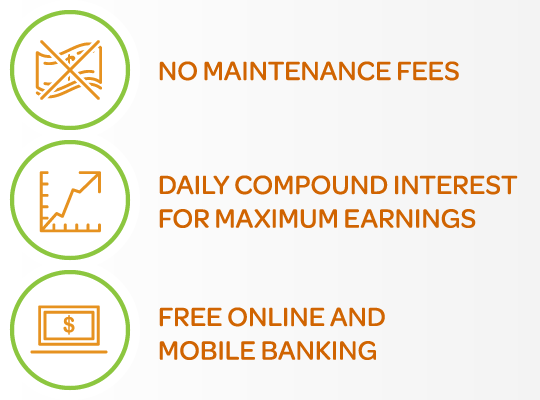 NO MAINTENANCE FEES

DAILY COMPOUND INTEREST FOR MAXIMUM EARNINGS

$

FREE ONLINE AND MOBILE BANKING